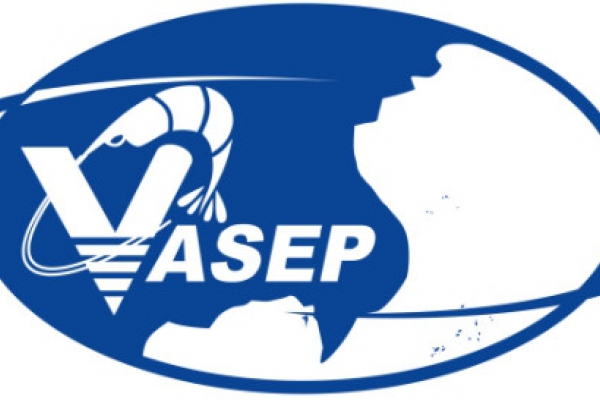 VASEP